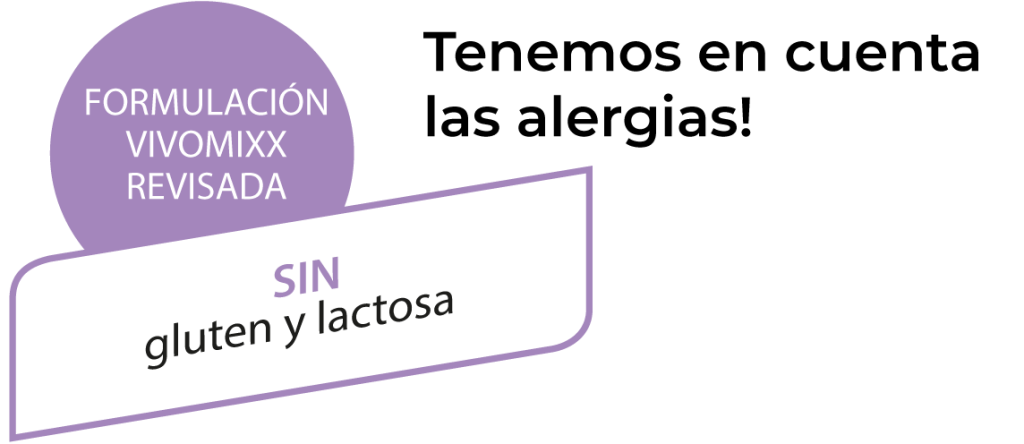 FORMULACIÓN
VIVOMIXX
REVISADA

SIN
gluten y lactosa

Tenemos en cuenta las alergias!